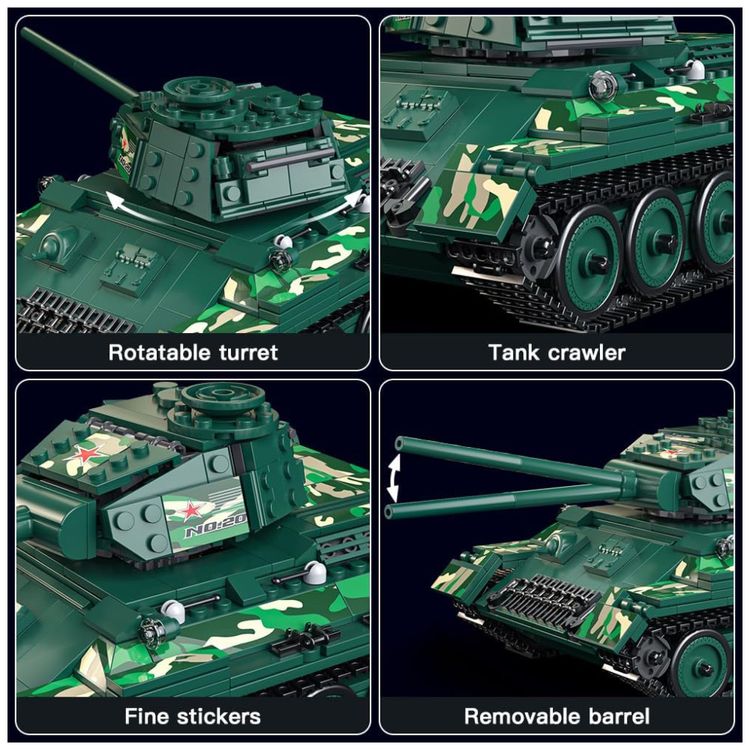 Rotatable turret

Tank crawler

NO:20

Fine stickers

Removable barrel