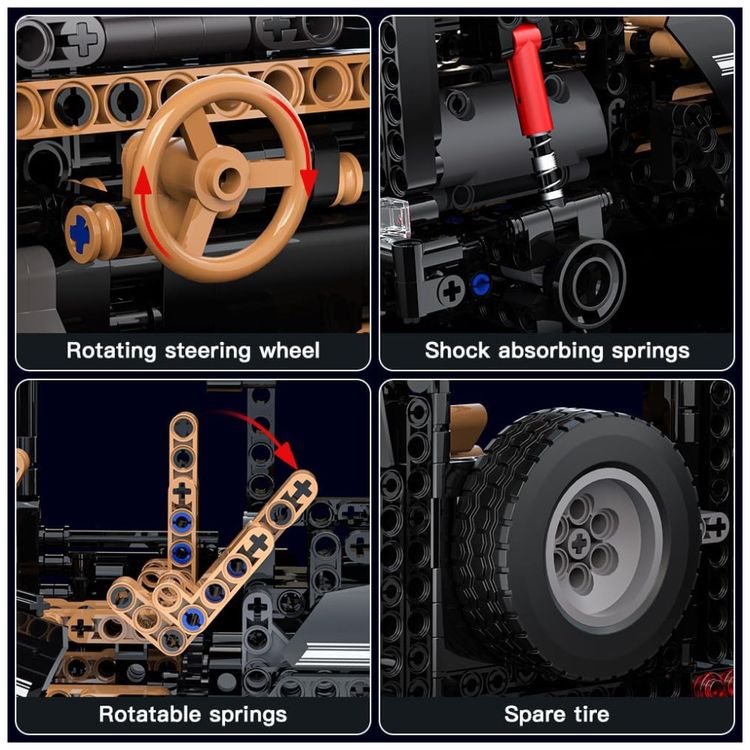 Rotating steering wheel

Shock absorbing springs

Rotatable springs

Spare tire