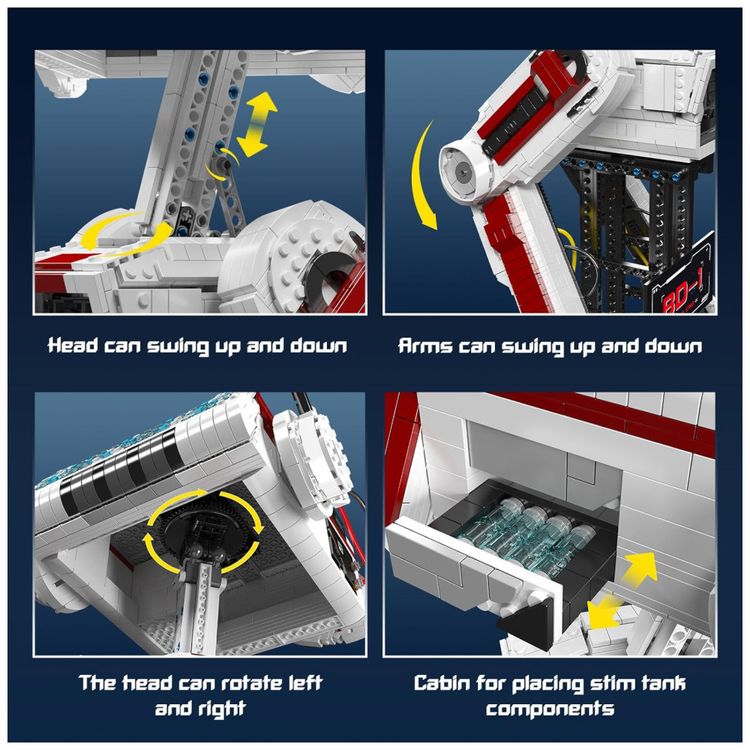 BD-1

Head can swing up and down

Arms can swing up and down

The head can rotate left and right

Cabin for placing stim tank components