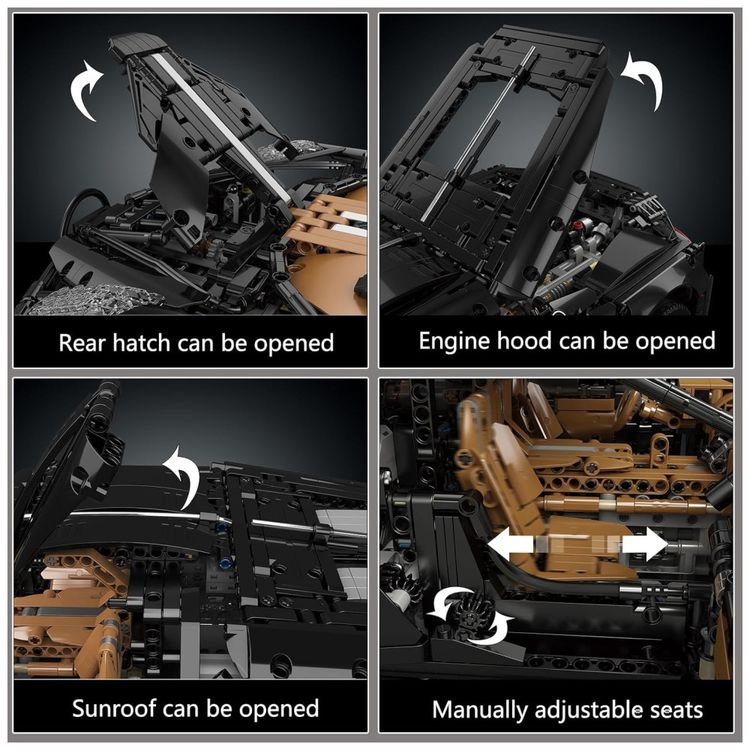 Rear hatch can be opened

Engine hood can be opened

Sunroof can be opened

Manually adjustable seats