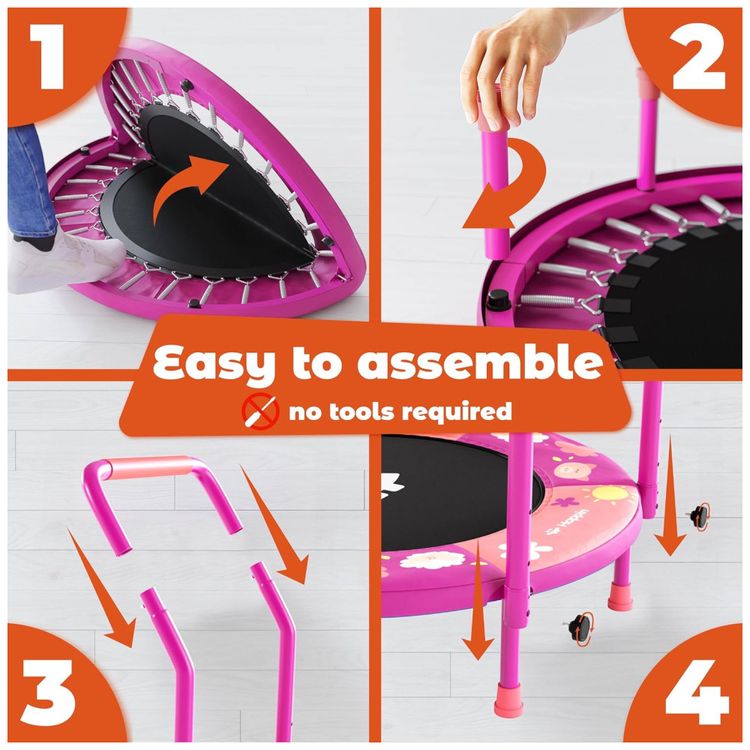 1

2

Easy to assemble

no tools required

Hapon

3

4