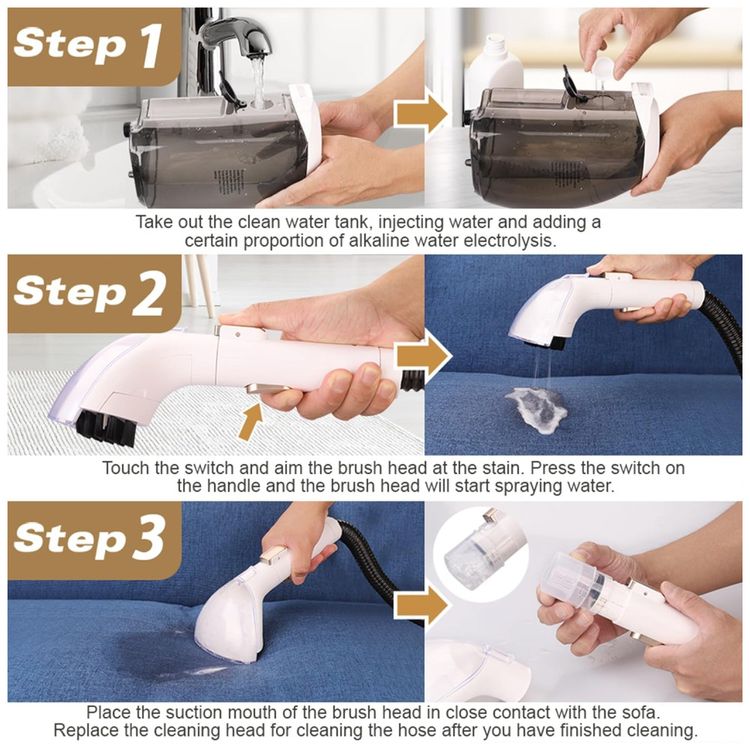 Step 1

Take out the clean water tank, injecting water and adding a certain proportion of alkaline water electrolysis.

Step 2

Touch the switch and aim the brush head at the stain. Press the switch on the handle and the brush head will start spraying water.

Step 3

Place the suction mouth of the brush head in close contact with the sofa. Replace the cleaning head for cleaning the hose after you have finished cleaning.