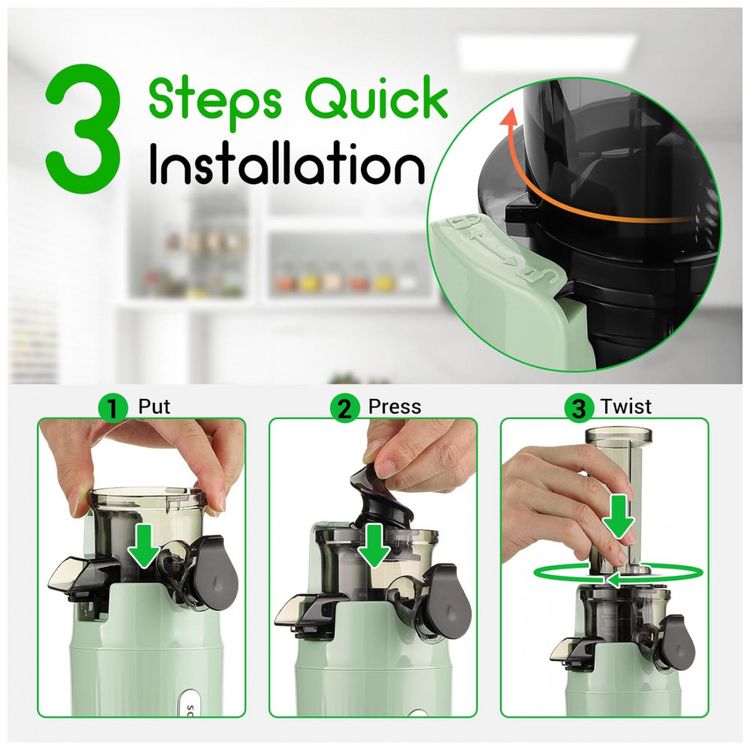 3 Steps Quick Installation

1 Put

2 Press

3 Twist