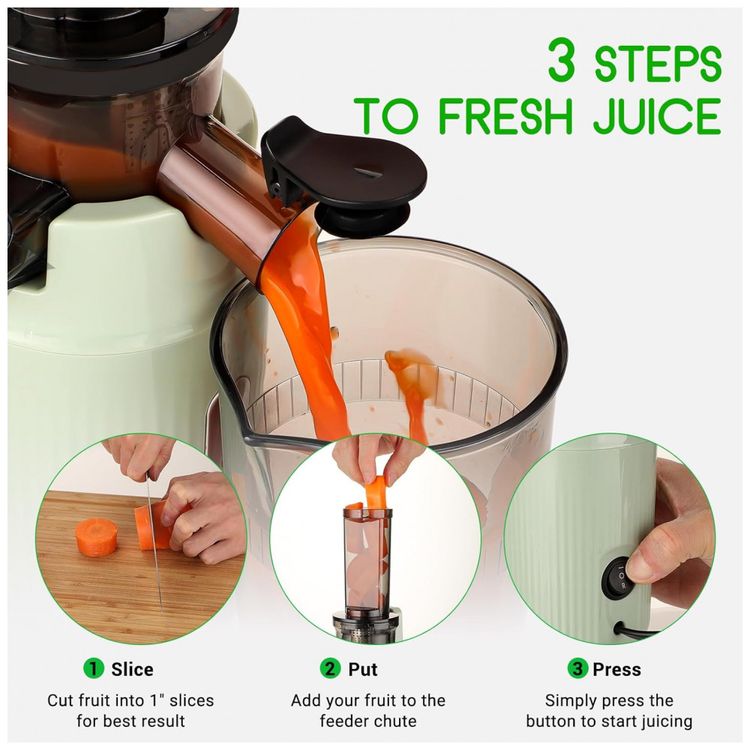 3 STEPS
TO FRESH JUICE

1 Slice
Cut fruit into 1" slices for best result

2 Put
Add your fruit to the feeder chute

3 Press
Simply press the button to start juicing