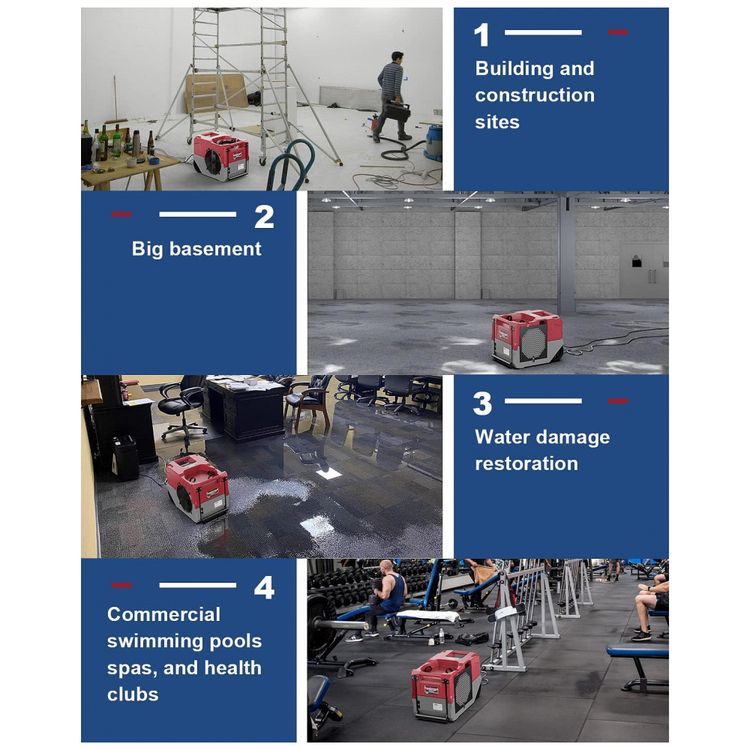 1

Building and construction sites

2

Big basement

3

Water damage restoration

4

Commercial swimming pools spas, and health clubs