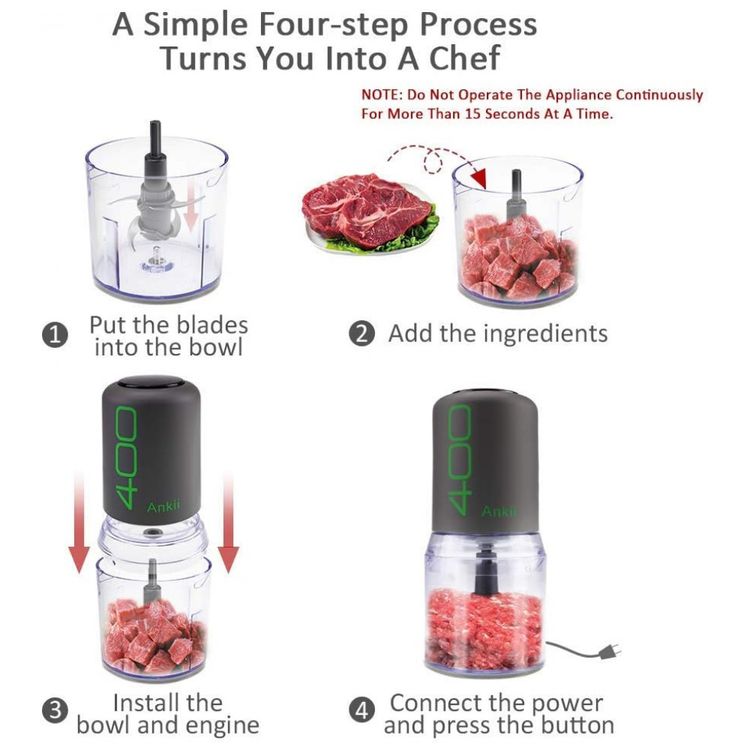 A Simple Four-step Process
Turns You Into A Chef

NOTE: Do Not Operate The Appliance Continuously For More Than 15 Seconds At A Time.

1 Put the blades into the bowl

2 Add the ingredients

400
Ankii

400
Ankii

3 Install the bowl and engine

4 Connect the power and press the button