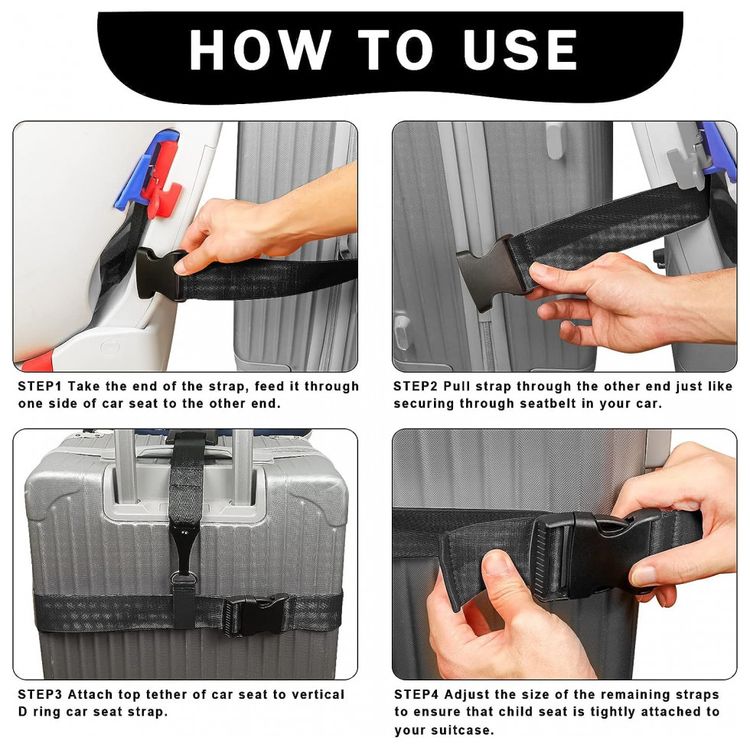 HOW TO USE

STEP1 Take the end of the strap, feed it through one side of car seat to the other end.

STEP2 Pull strap through the other end just like securing through seatbelt in your car.

STEP3 Attach top tether of car seat to vertical D ring car seat strap.

STEP4 Adjust the size of the remaining straps to ensure that child seat is tightly attached to your suitcase.