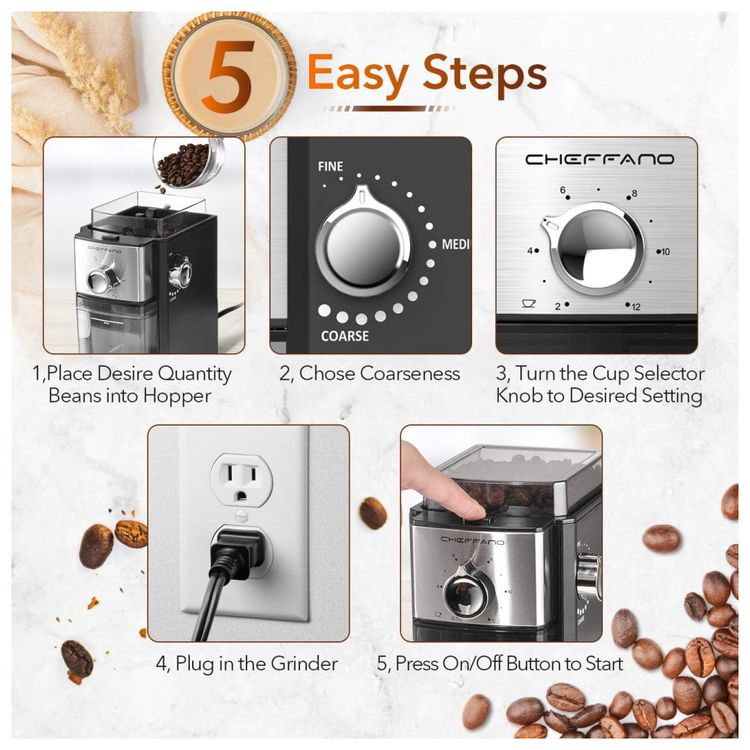 5 Easy Steps

CHEFFANO

FINE
MEDI
COARSE

CHEFFANO
6 8
4 10
2 12

1,Place Desire Quantity Beans into Hopper

2, Chose Coarseness

3, Turn the Cup Selector Knob to Desired Setting

CHEFFANO

4, Plug in the Grinder

5, Press On/Off Button to Start