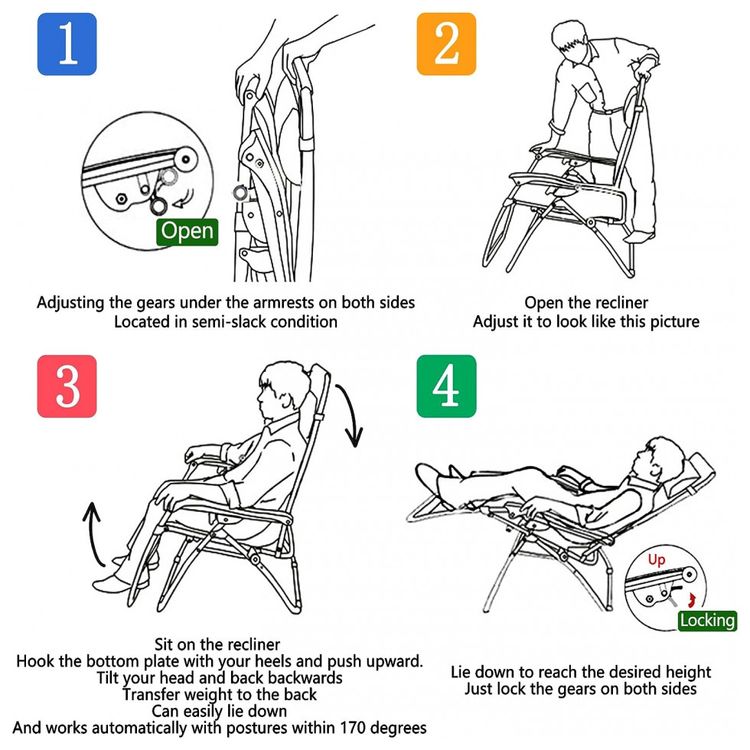 1

Open

Adjusting the gears under the armrests on both sides
Located in semi-slack condition

2

Open the recliner
Adjust it to look like this picture

3

Sit on the recliner
Hook the bottom plate with your heels and push upward.
Tilt your head and back backwards
Transfer weight to the back
Can easily lie down
And works automatically with postures within 170 degrees

4

Up

Locking

Lie down to reach the desired height
Just lock the gears on both sides