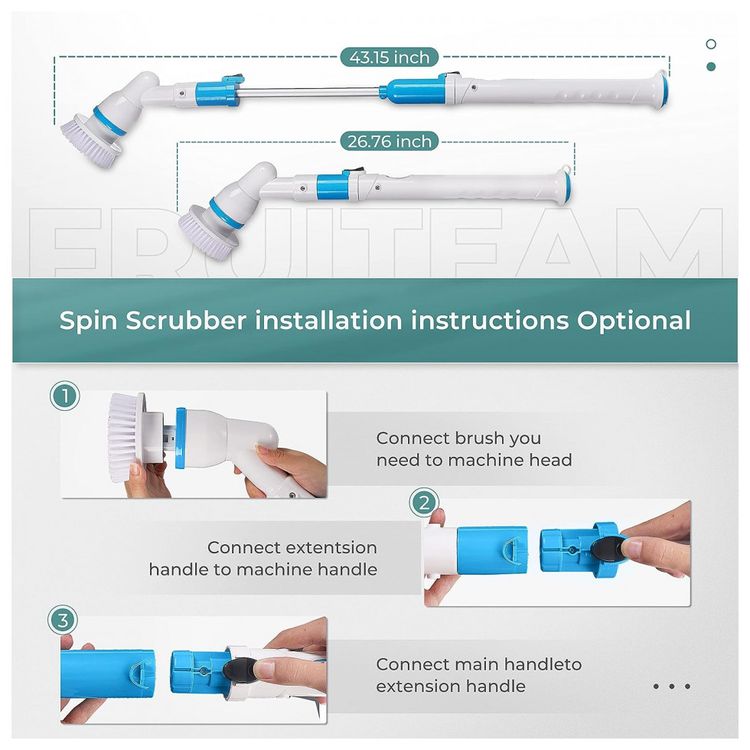 43.15 inch

26.76 inch

FRUITEAM

Spin Scrubber installation instructions Optional

1

Connect brush you need to machine head

2

Connect extentsion handle to machine handle

3

Connect main handleto extension handle