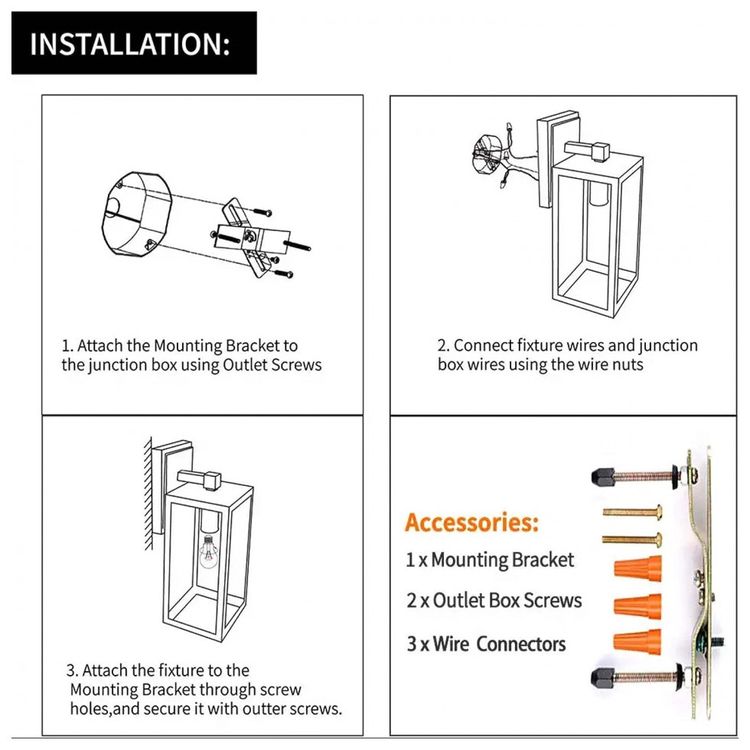 INSTALLATION:

1. Attach the Mounting Bracket to the junction box using Outlet Screws

2. Connect fixture wires and junction box wires using the wire nuts

3. Attach the fixture to the Mounting Bracket through screw holes,and secure it with outter screws.

Accessories:

1 x Mounting Bracket

2 x Outlet Box Screws

3 x Wire Connectors