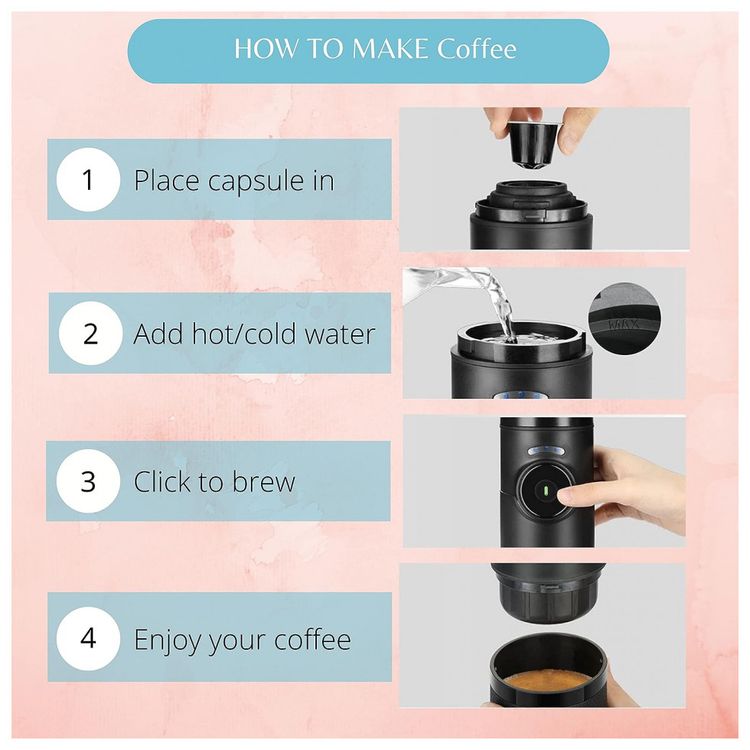 HOW TO MAKE Coffee

1 Place capsule in

2 Add hot/cold water

MAX

3 Click to brew

4 Enjoy your coffee