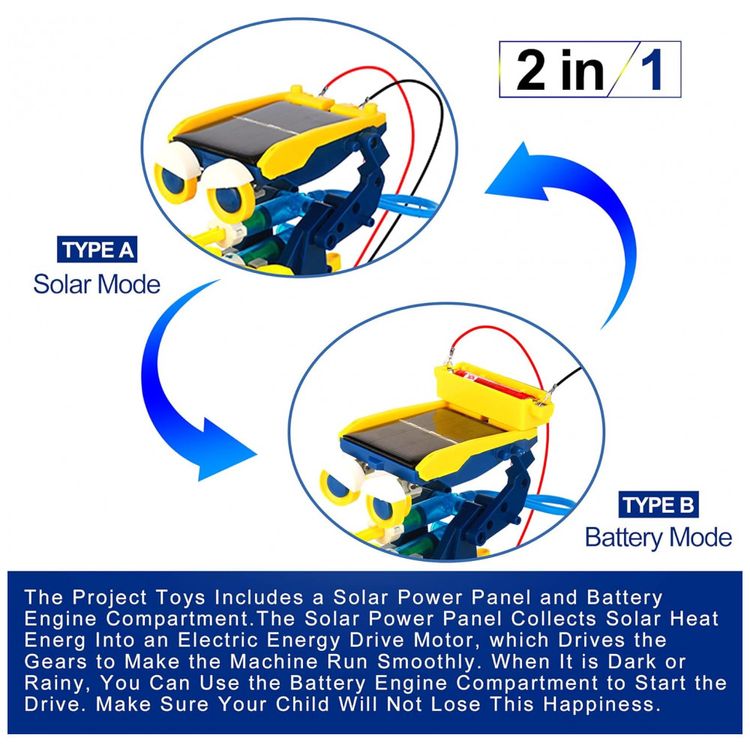 2 in 1

TYPE A
Solar Mode

TYPE B
Battery Mode

The Project Toys Includes a Solar Power Panel and Battery Engine Compartment.The Solar Power Panel Collects Solar Heat Energ Into an Electric Energy Drive Motor, which Drives the Gears to Make the Machine Run Smoothly. When It is Dark or Rainy, You Can Use the Battery Engine Compartment to Start the Drive. Make Sure Your Child Will Not Lose This Happiness.