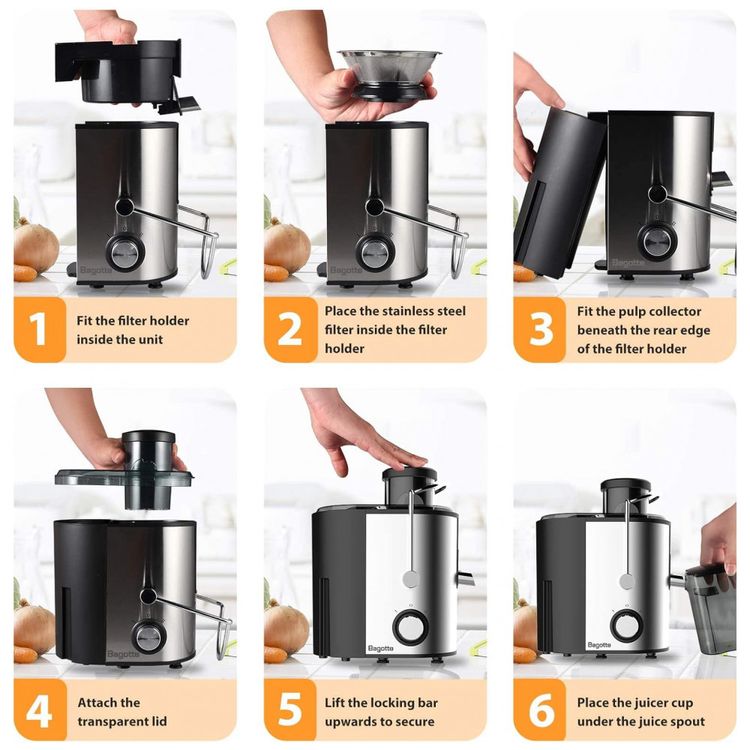 Bagotte

1 Fit the filter holder inside the unit

Bagotte

2 Place the stainless steel filter inside the filter holder

Bagotte

3 Fit the pulp collector beneath the rear edge of the filter holder

Bagotte

4 Attach the transparent lid

Bagotte

5 Lift the locking bar upwards to secure

Bagotte

6 Place the juicer cup under the juice spout