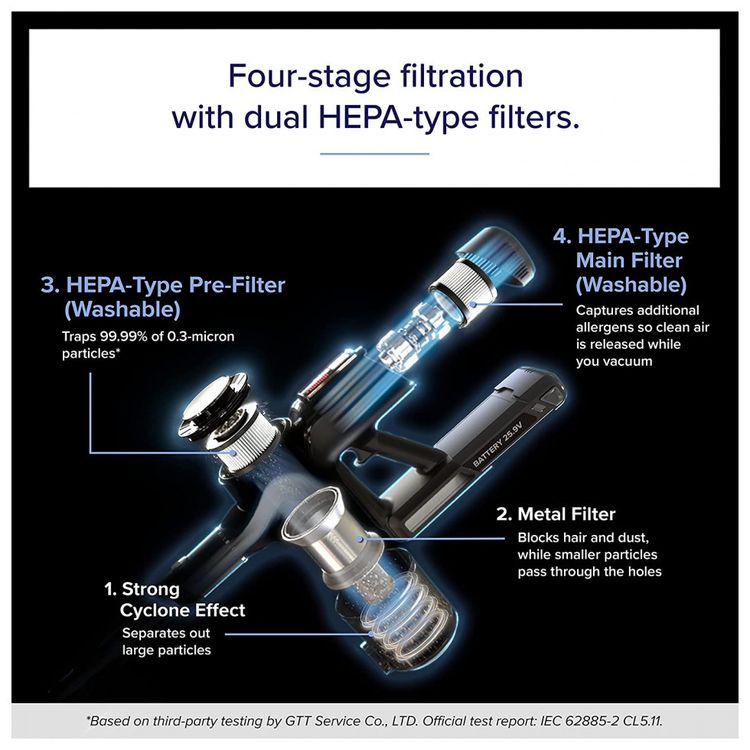 Four-stage filtration with dual HEPA-type filters.

3. HEPA-Type Pre-Filter (Washable)
Traps 99.99% of 0.3-micron particles*

4. HEPA-Type Main Filter (Washable)
Captures additional allergens so clean air is released while you vacuum

BATTERY 25.9V

2. Metal Filter
Blocks hair and dust, while smaller particles pass through the holes

1. Strong Cyclone Effect
Separates out large particles

*Based on third-party testing by GTT Service Co., LTD. Official test report: IEC 62885-2 CL5.11.