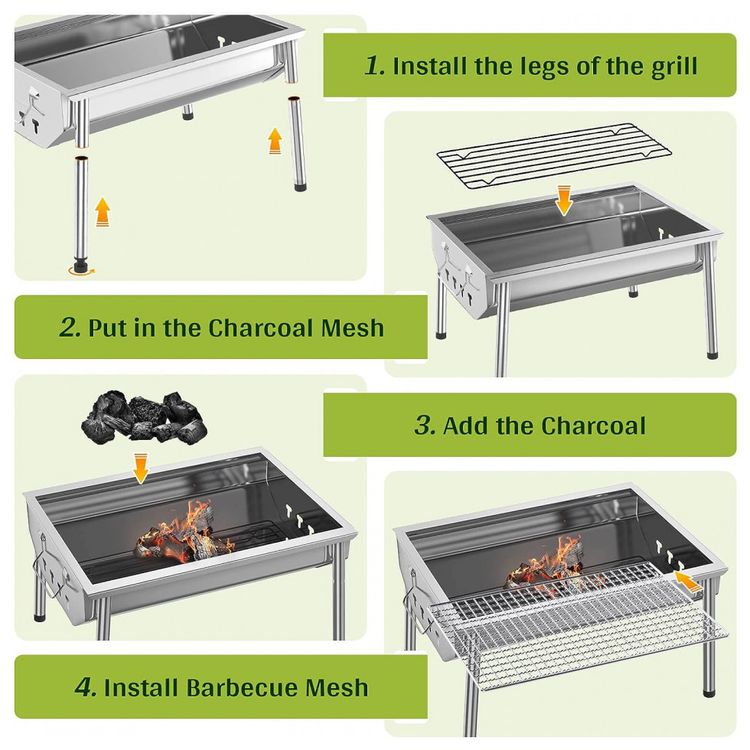 1. Install the legs of the grill

2. Put in the Charcoal Mesh

3. Add the Charcoal

4. Install Barbecue Mesh