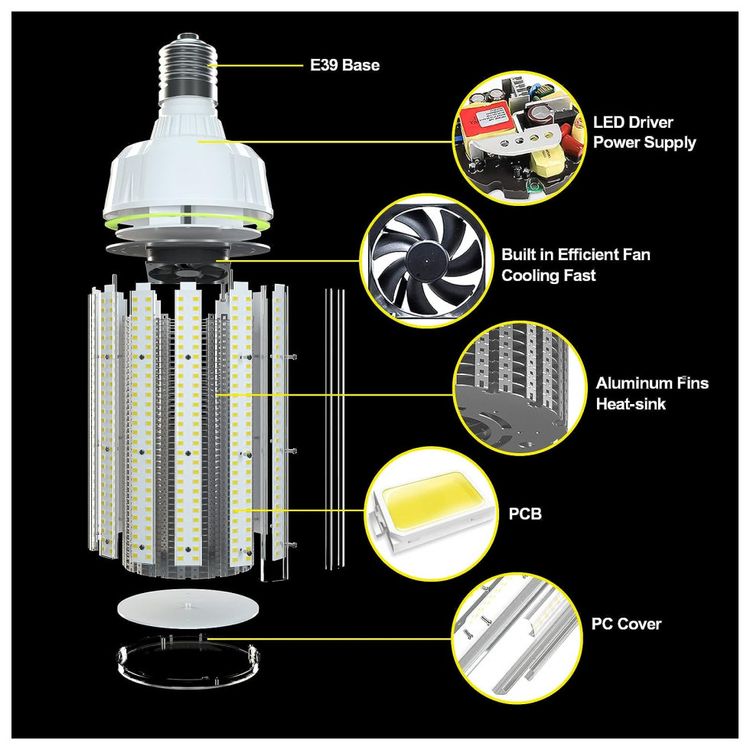 E39 Base

LED Driver
Power Supply

Built in Efficient Fan
Cooling Fast

Aluminum Fins
Heat-sink

PCB

PC Cover