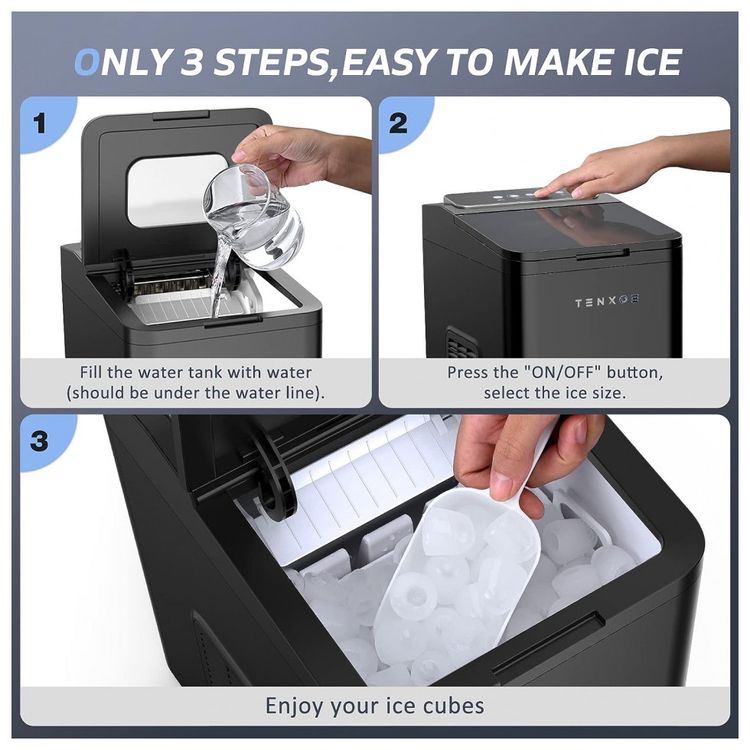 ONLY 3 STEPS,EASY TO MAKE ICE

1

Fill the water tank with water (should be under the water line).

2

TENXOE

Press the "ON/OFF" button, select the ice size.

3

Enjoy your ice cubes