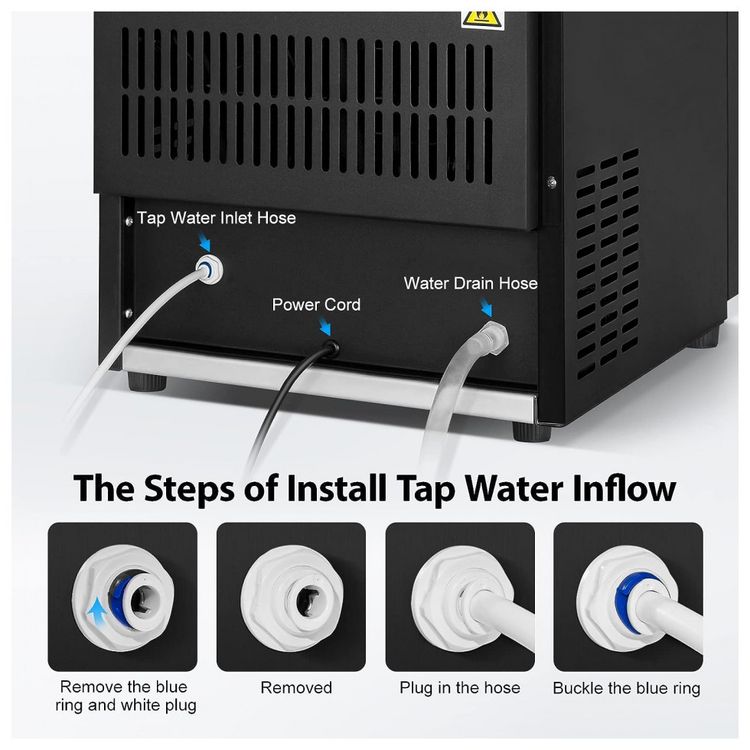 Tap Water Inlet Hose

Power Cord

Water Drain Hose

The Steps of Install Tap Water Inflow

Remove the blue ring and white plug

Removed

Plug in the hose

Buckle the blue ring