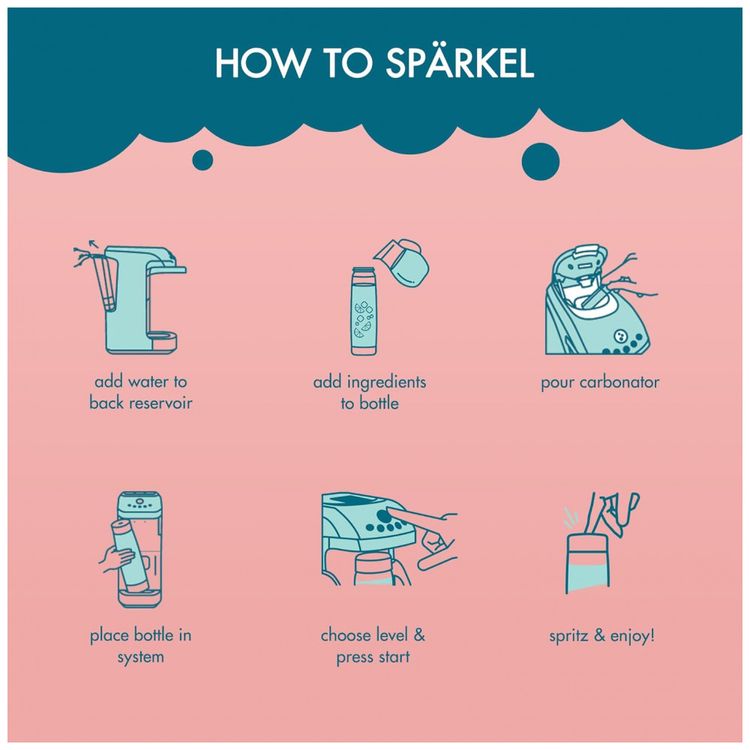 HOW TO SPÄRKEL

add water to back reservoir

add ingredients to bottle

pour carbonator

place bottle in system

choose level & press start

spritz & enjoy!