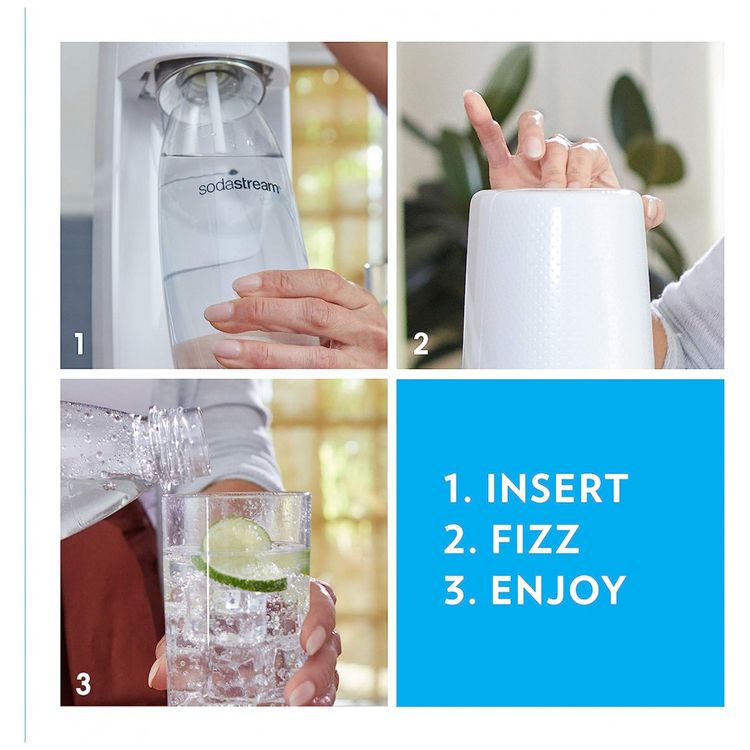 sodastream

1

2

3

1. INSERT
2. FIZZ
3. ENJOY