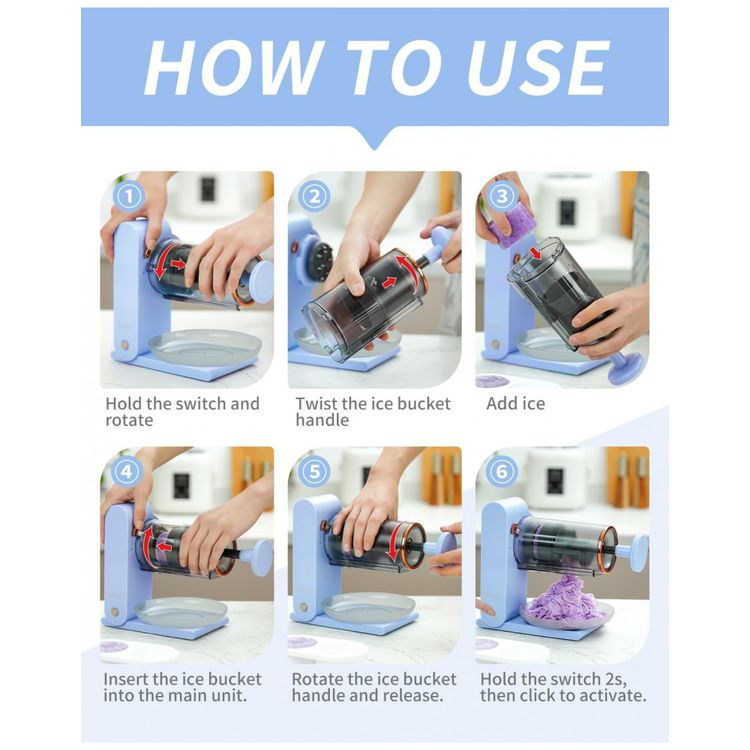 HOW TO USE

1
Hold the switch and rotate

2
Twist the ice bucket handle

3
Add ice

4
Insert the ice bucket into the main unit.

5
Rotate the ice bucket handle and release.

6
Hold the switch 2s, then click to activate.