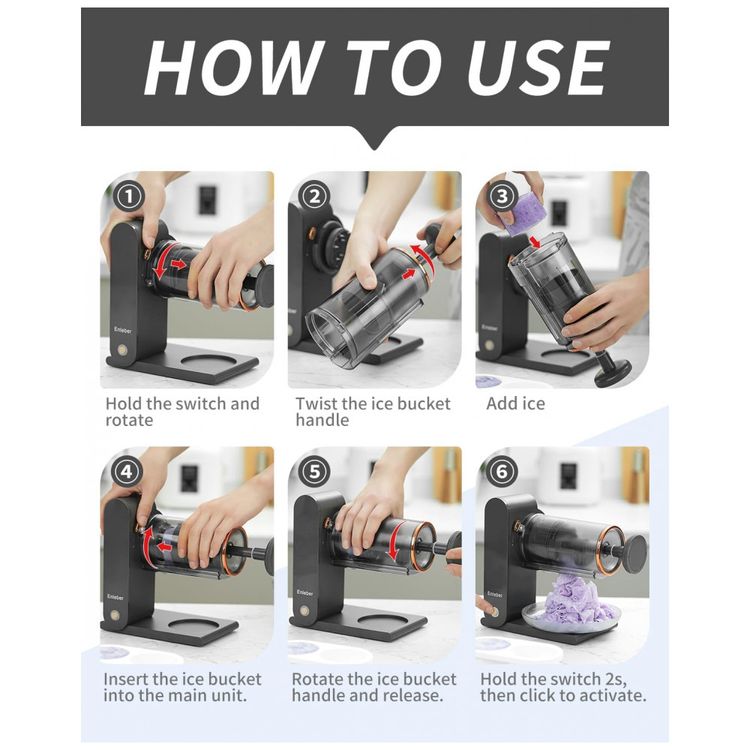 HOW TO USE

1
Enleber
Hold the switch and rotate

2
Twist the ice bucket handle

3
Enleber
Add ice

4
Enleber
Insert the ice bucket into the main unit.

5
Enleber
Rotate the ice bucket handle and release.

6
Hold the switch 2s, then click to activate.