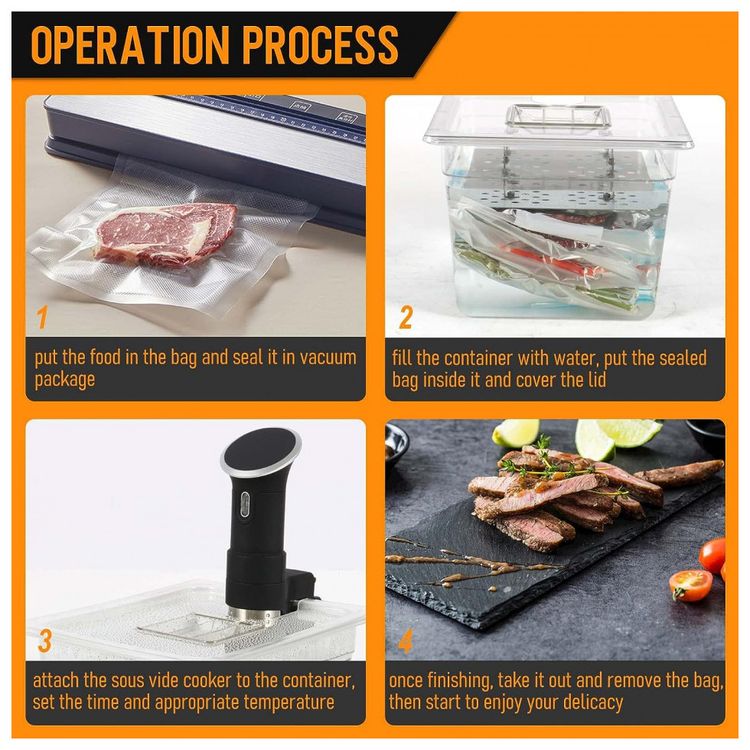 OPERATION PROCESS

1

put the food in the bag and seal it in vacuum package

2

fill the container with water, put the sealed bag inside it and cover the lid

3

attach the sous vide cooker to the container, set the time and appropriate temperature

4

once finishing, take it out and remove the bag, then start to enjoy your delicacy