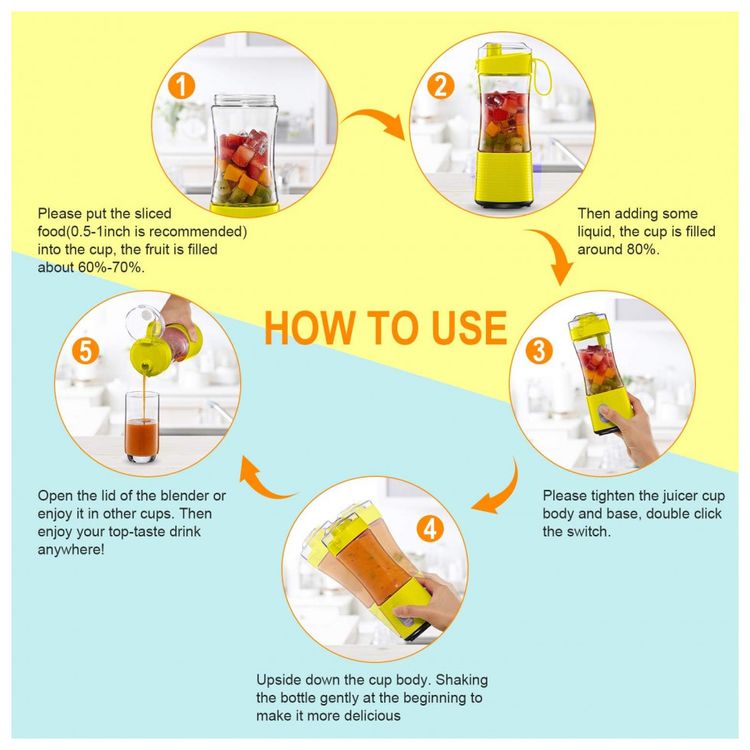 HOW TO USE

1

Please put the sliced food(0.5-1inch is recommended) into the cup, the fruit is filled about 60%-70%.

2

Then adding some liquid, the cup is filled around 80%.

3

Please tighten the juicer cup body and base, double click the switch.

4

Upside down the cup body. Shaking the bottle gently at the beginning to make it more delicious

5

Open the lid of the blender or enjoy it in other cups. Then enjoy your top-taste drink anywhere!