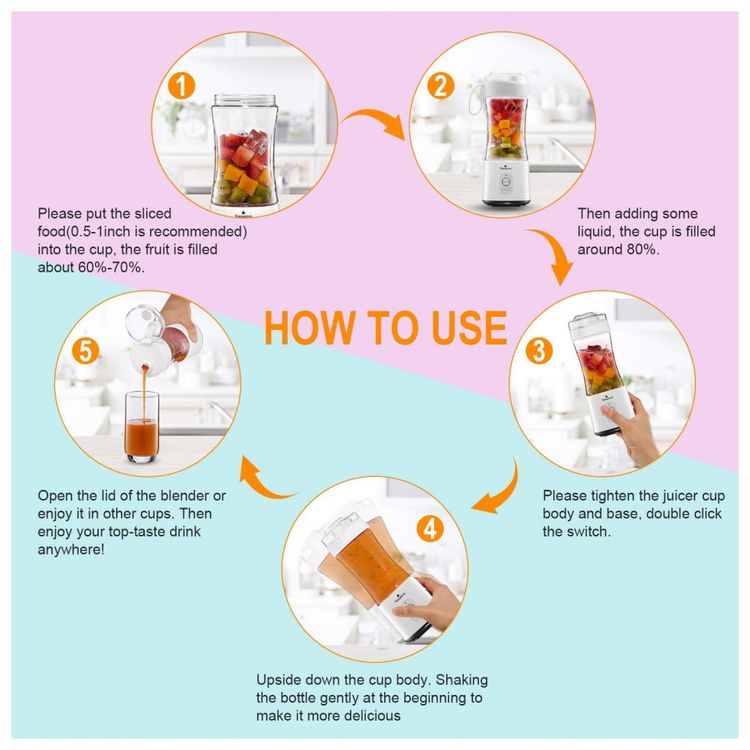 1

Please put the sliced food(0.5-1inch is recommended) into the cup, the fruit is filled about 60%-70%.

2

Then adding some liquid, the cup is filled around 80%.

HOW TO USE

3

Please tighten the juicer cup body and base, double click the switch.

4

Upside down the cup body. Shaking the bottle gently at the beginning to make it more delicious

5

Open the lid of the blender or enjoy it in other cups. Then enjoy your top-taste drink anywhere!