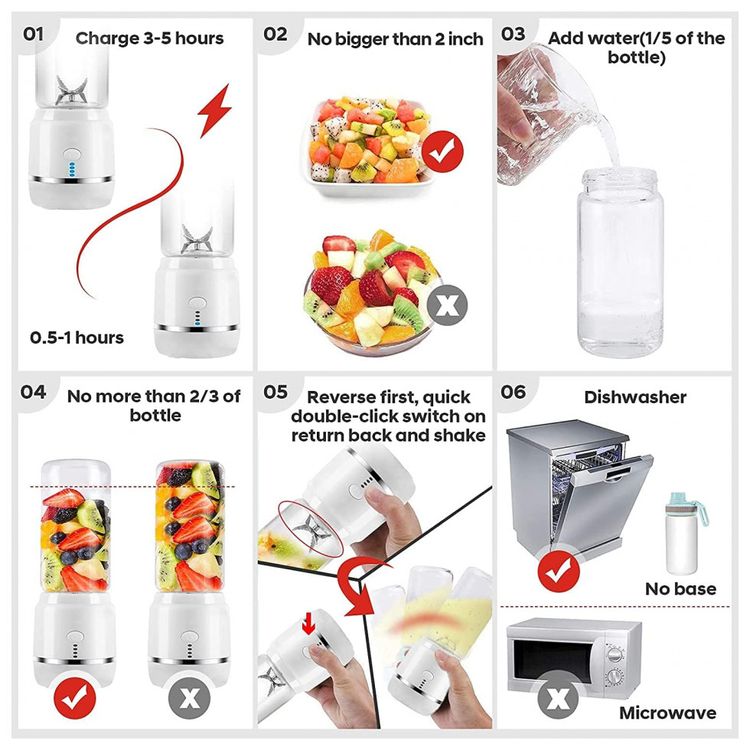 01 Charge 3-5 hours

0.5-1 hours

02 No bigger than 2 inch

03 Add water(1/5 of the bottle)

04 No more than 2/3 of bottle

05 Reverse first, quick double-click switch on return back and shake

06 Dishwasher

No base

Microwave