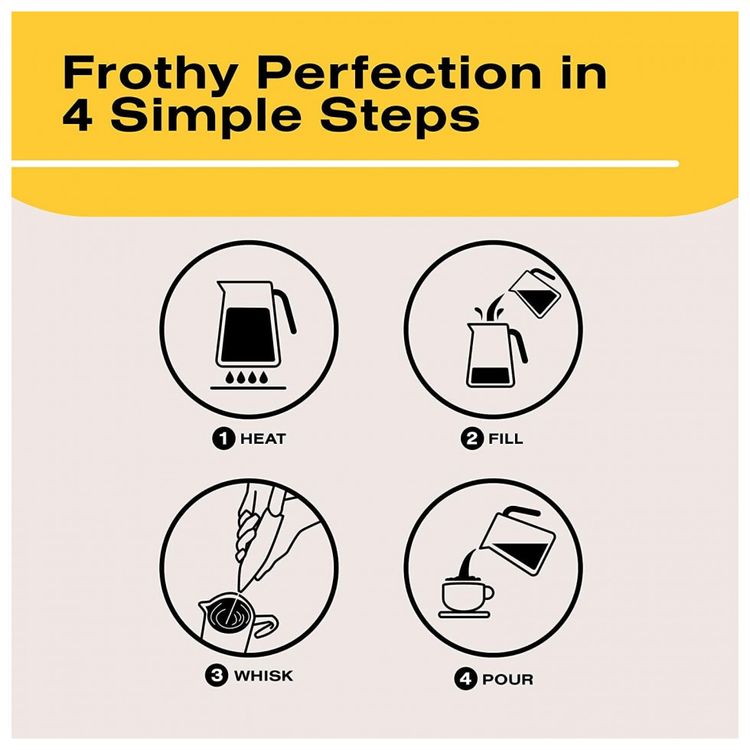 Frothy Perfection in 4 Simple Steps

1 HEAT

2 FILL

3 WHISK

4 POUR