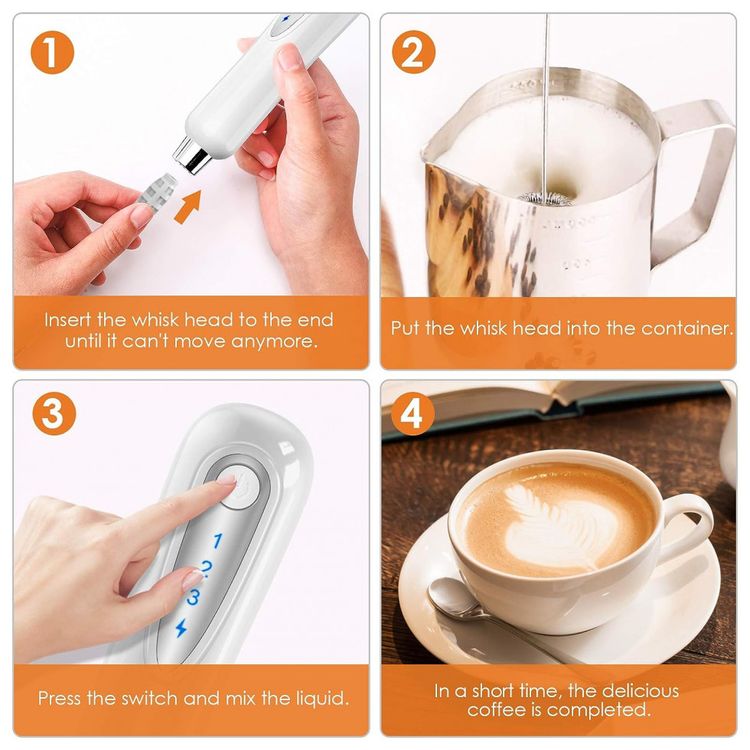 1

Insert the whisk head to the end until it can't move anymore.

2

Put the whisk head into the container.

3

1
2
3

Press the switch and mix the liquid.

4

In a short time, the delicious coffee is completed.