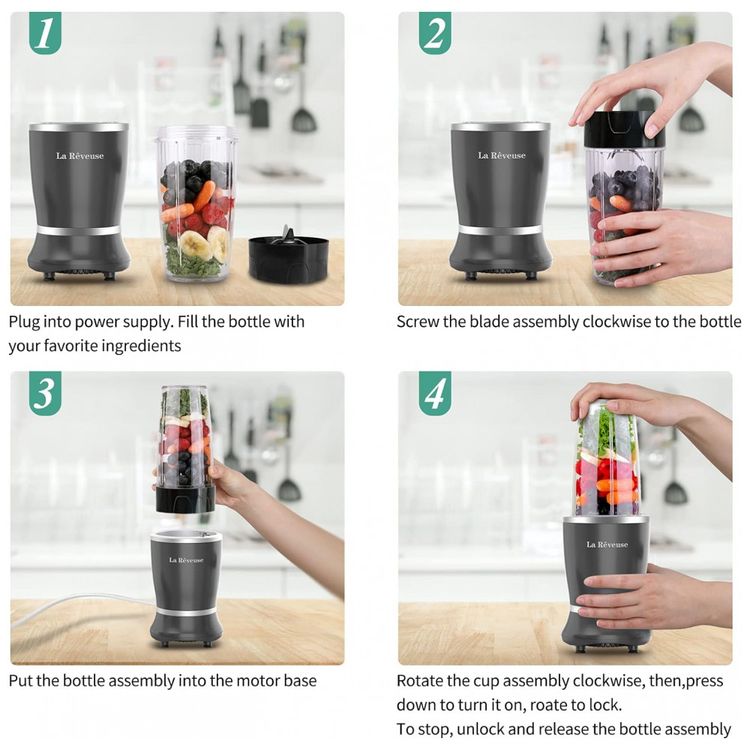 1

La Rêveuse

Plug into power supply. Fill the bottle with your favorite ingredients

2

La Rêveuse

Screw the blade assembly clockwise to the bottle

3

La Rêveuse

Put the bottle assembly into the motor base

4

La Rêveuse

Rotate the cup assembly clockwise, then,press down to turn it on, roate to lock.
To stop, unlock and release the bottle assembly