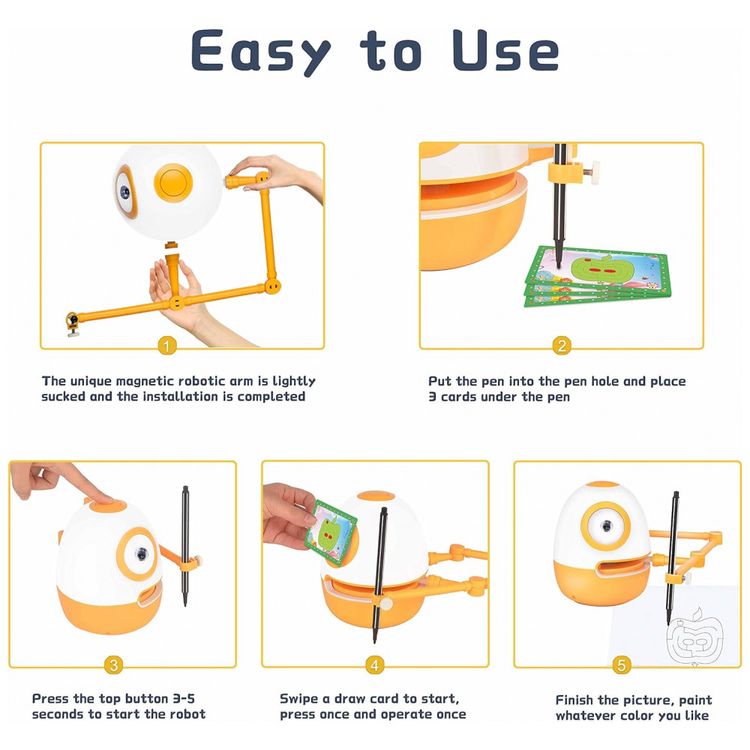 Easy to Use

1

The unique magnetic robotic arm is lightly sucked and the installation is completed

2

Put the pen into the pen hole and place 3 cards under the pen

3

Press the top button 3-5 seconds to start the robot

4

Swipe a draw card to start, press once and operate once

5

Finish the picture, paint whatever color you like