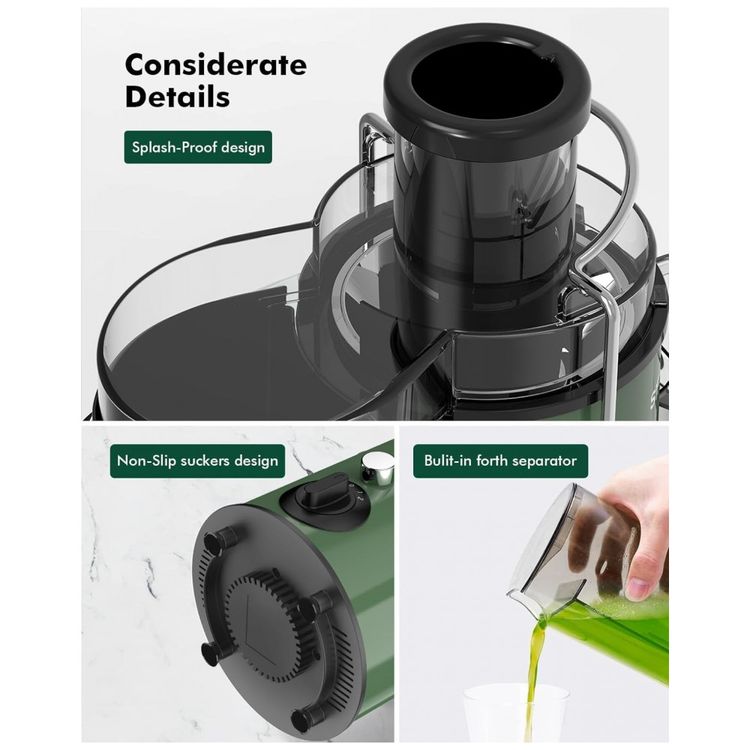 Considerate Details

Splash-Proof design

Non-Slip suckers design

Bulit-in forth separator