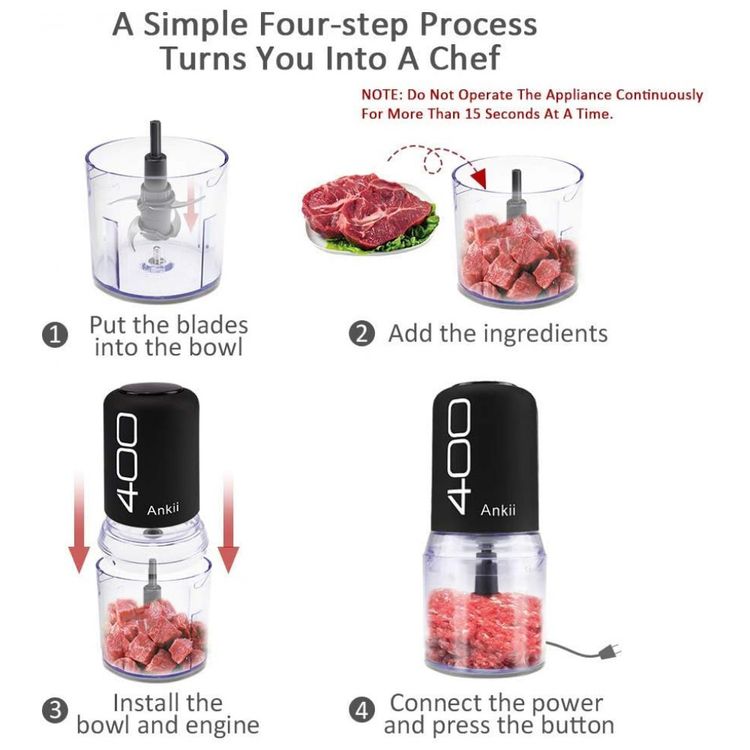 A Simple Four-step Process
Turns You Into A Chef

NOTE: Do Not Operate The Appliance Continuously For More Than 15 Seconds At A Time.

1 Put the blades into the bowl

2 Add the ingredients

400
Ankii

400
Ankii

3 Install the bowl and engine

4 Connect the power and press the button