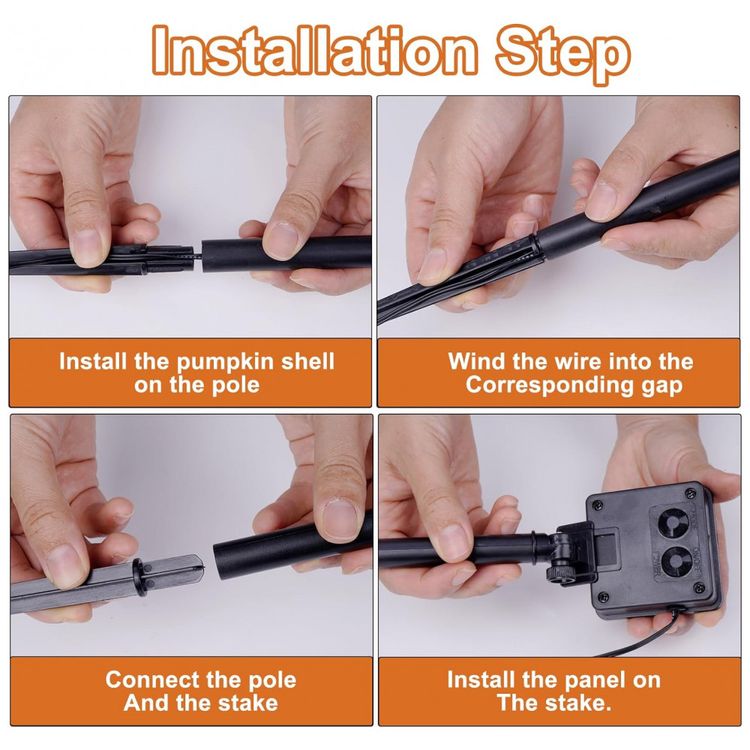 Installation Step

Install the pumpkin shell on the pole

Wind the wire into the Corresponding gap

Connect the pole And the stake

Install the panel on The stake.