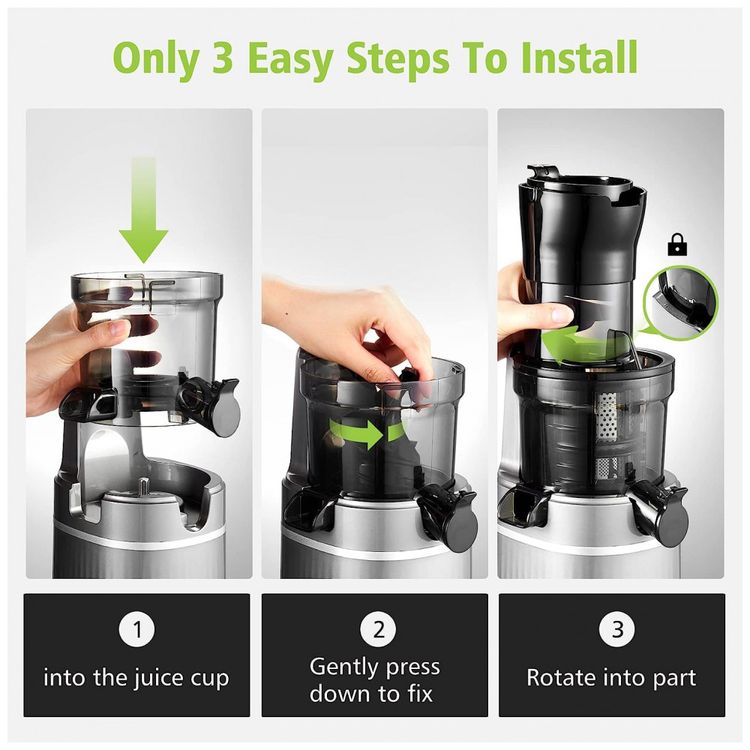 Only 3 Easy Steps To Install

1
into the juice cup

2
Gently press down to fix

3
Rotate into part