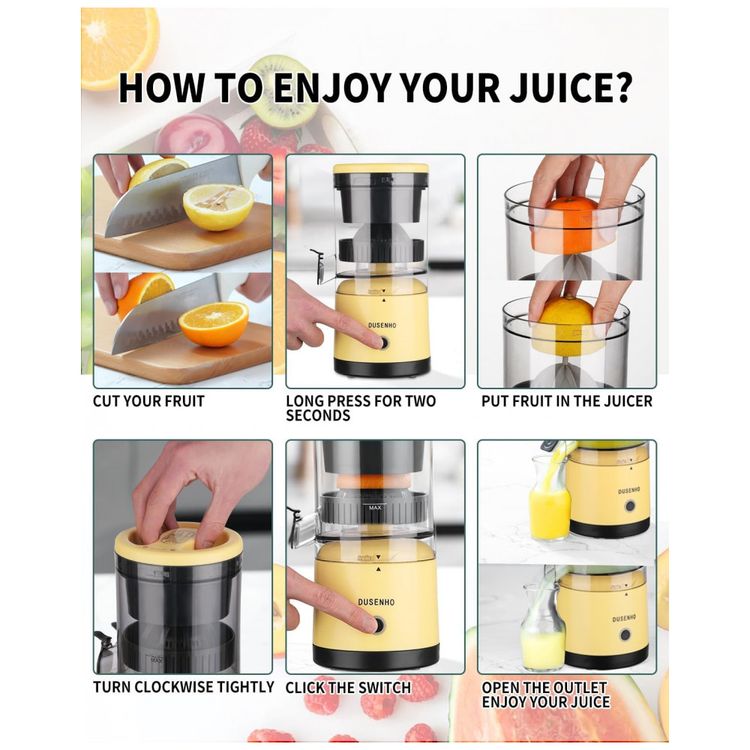 HOW TO ENJOY YOUR JUICE?

DUSENHO

CUT YOUR FRUIT

LONG PRESS FOR TWO SECONDS

PUT FRUIT IN THE JUICER

MAX

DUSENHO

DUSENHO

DUSENHO

TURN CLOCKWISE TIGHTLY

CLICK THE SWITCH

OPEN THE OUTLET ENJOY YOUR JUICE