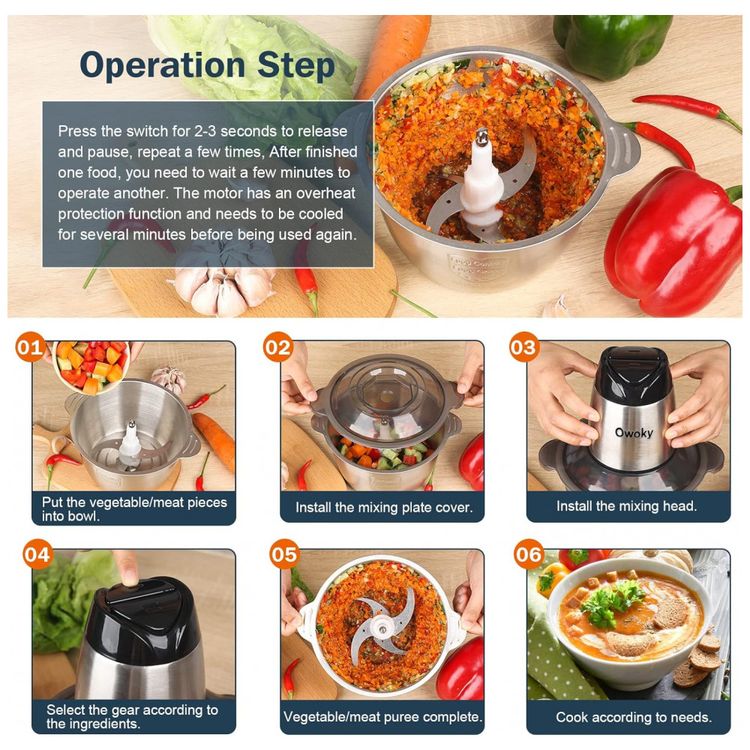 Operation Step

Press the switch for 2-3 seconds to release and pause, repeat a few times, After finished one food, you need to wait a few minutes to operate another. The motor has an overheat protection function and needs to be cooled for several minutes before being used again.

01

Put the vegetable/meat pieces into bowl.

02

Install the mixing plate cover.

03

Owoky

Install the mixing head.

04

Select the gear according to the ingredients.

05

Vegetable/meat puree complete.

06

Cook according to needs.