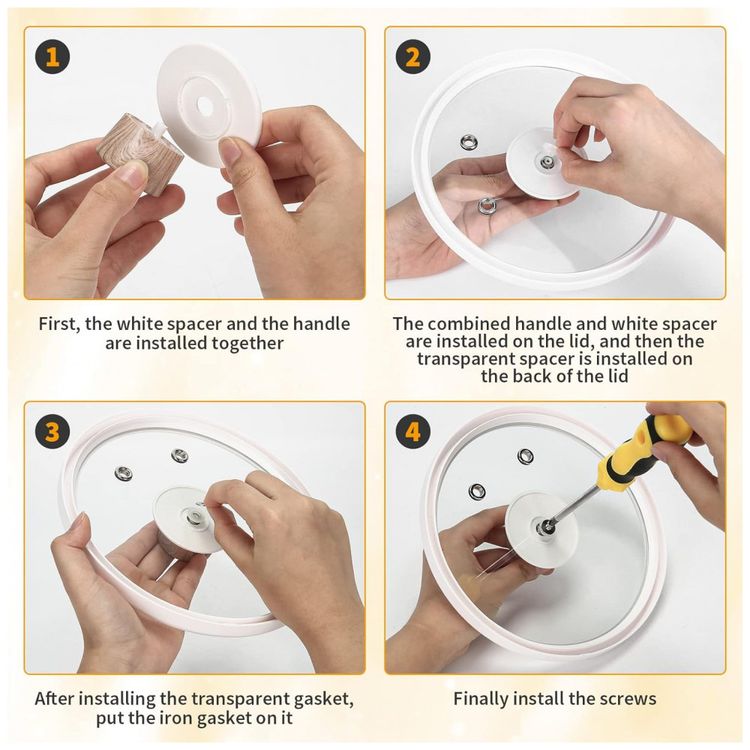 1

First, the white spacer and the handle are installed together

2

The combined handle and white spacer are installed on the lid, and then the transparent spacer is installed on the back of the lid

3

After installing the transparent gasket, put the iron gasket on it

4

Finally install the screws