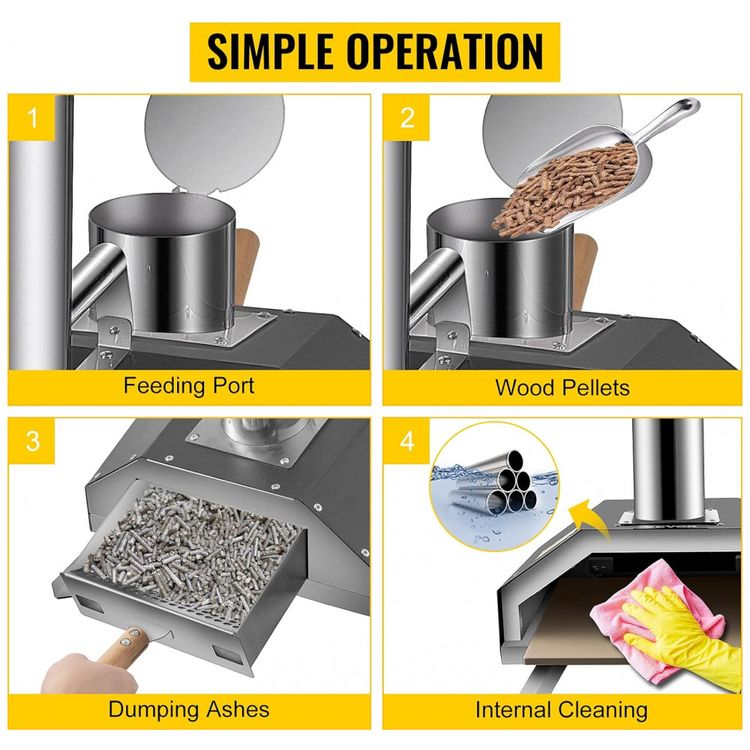 SIMPLE OPERATION

1

Feeding Port

2

Wood Pellets

3

Dumping Ashes

4

Internal Cleaning