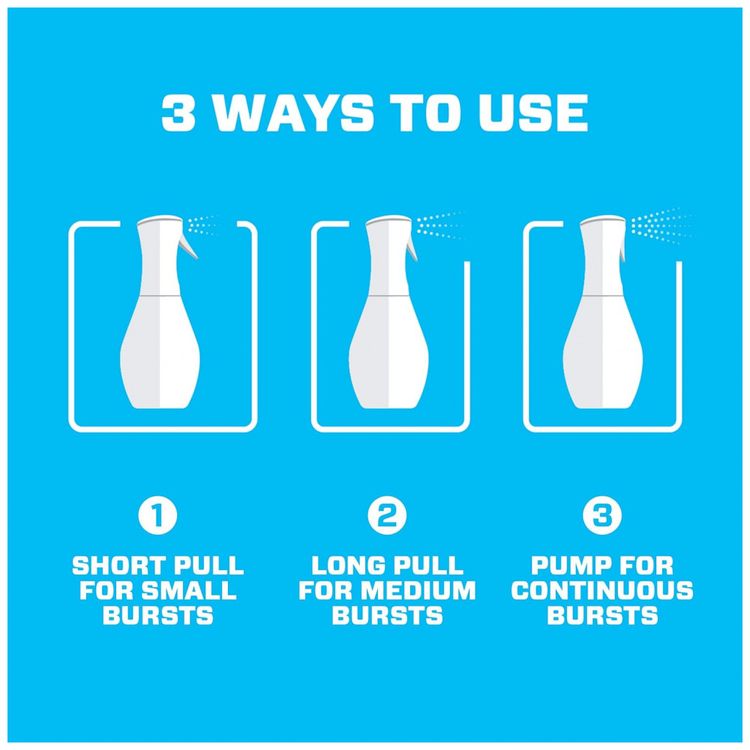 3 WAYS TO USE

1
SHORT PULL FOR SMALL BURSTS

2
LONG PULL FOR MEDIUM BURSTS

3
PUMP FOR CONTINUOUS BURSTS