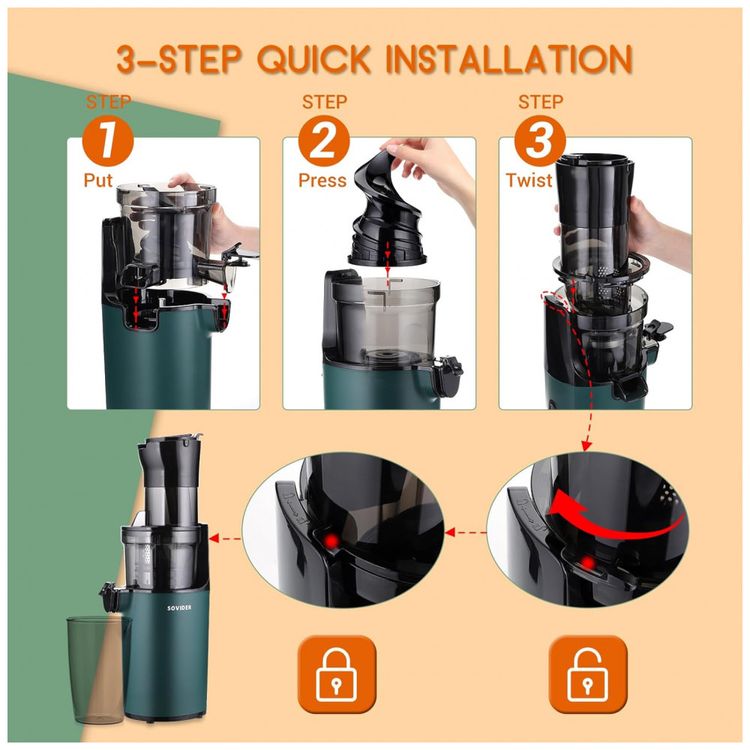 3-STEP QUICK INSTALLATION

STEP 1 Put

STEP 2 Press

STEP 3 Twist

SOVIDER