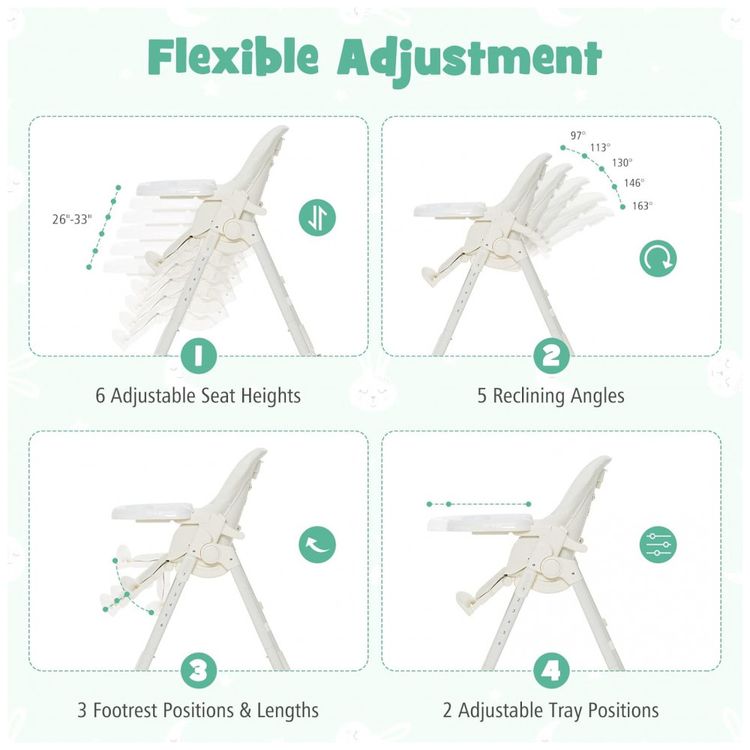 Flexible Adjustment

26"-33"

1

6 Adjustable Seat Heights

97°
113°
130°
146°
163°

2

5 Reclining Angles

3

3 Footrest Positions & Lengths

4

2 Adjustable Tray Positions