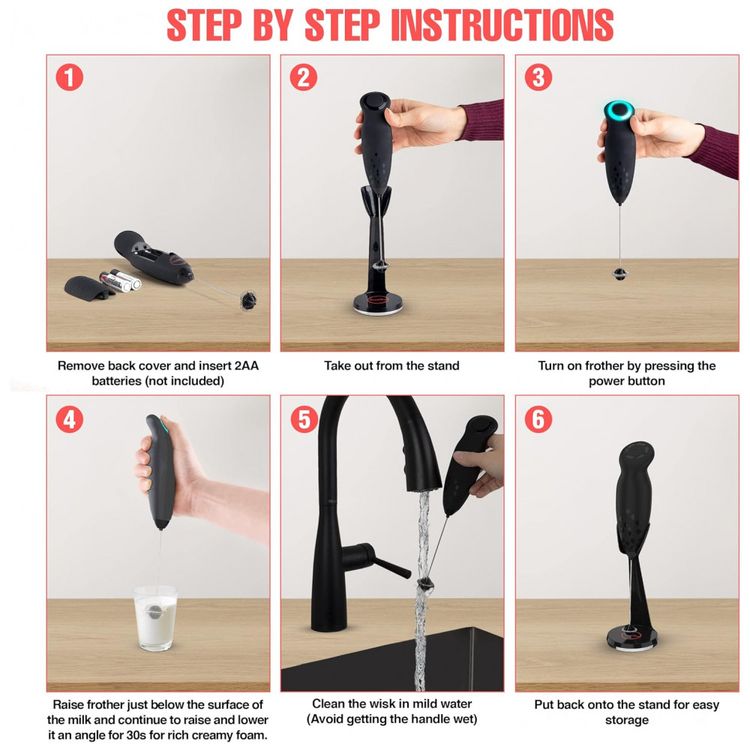 STEP BY STEP INSTRUCTIONS

1

Remove back cover and insert 2AA batteries (not included)

2

Take out from the stand

3

Turn on frother by pressing the power button

4

Raise frother just below the surface of the milk and continue to raise and lower it an angle for 30s for rich creamy foam.

5

Clean the wisk in mild water (Avoid getting the handle wet)

6

Put back onto the stand for easy storage