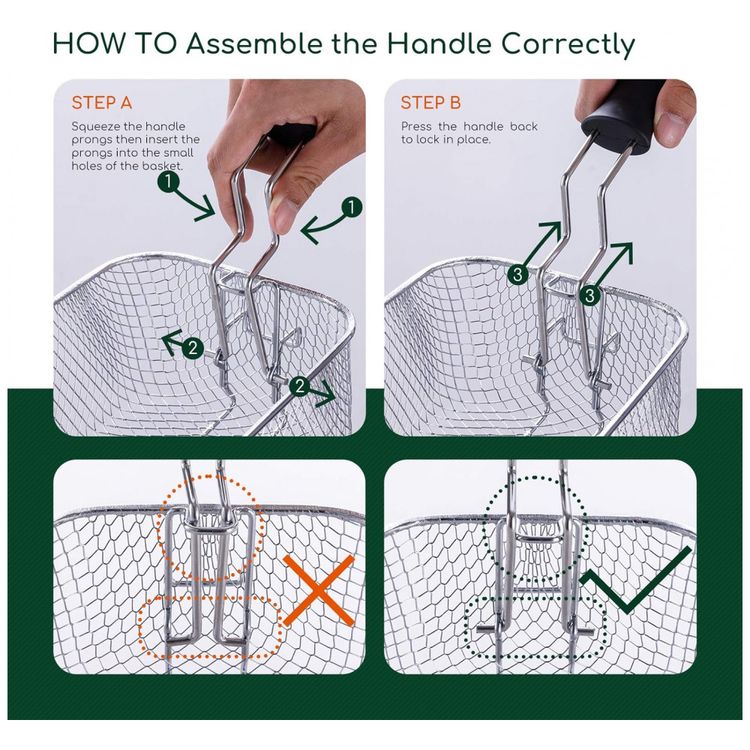 HOW TO Assemble the Handle Correctly

STEP A

Squeeze the handle prongs then insert the prongs into the small holes of the basket.

1
1
2
2

STEP B

Press the handle back to lock in place.

3
3