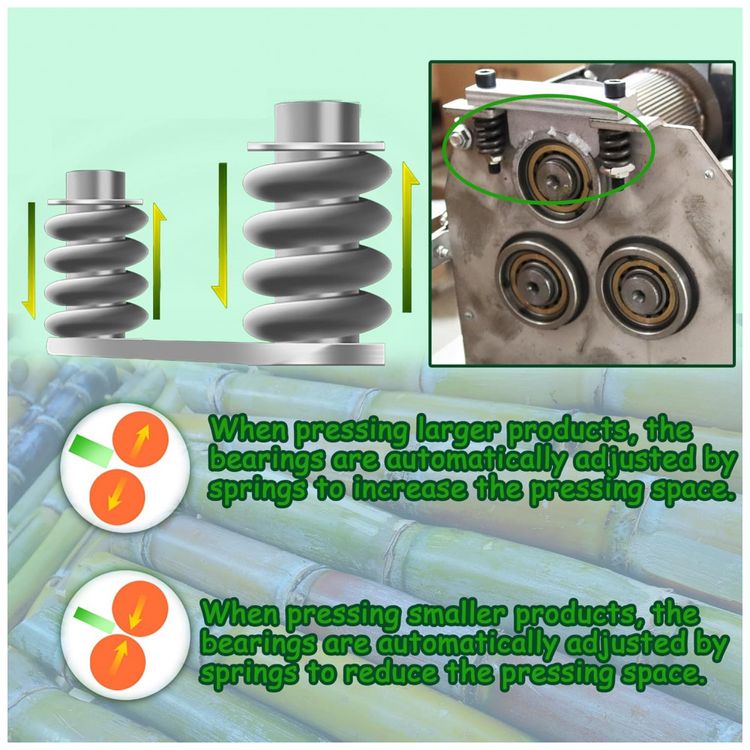 When pressing larger products, the bearings are automatically adjusted by springs to increase the pressing space.

When pressing smaller products, the bearings are automatically adjusted by springs to reduce the pressing space.