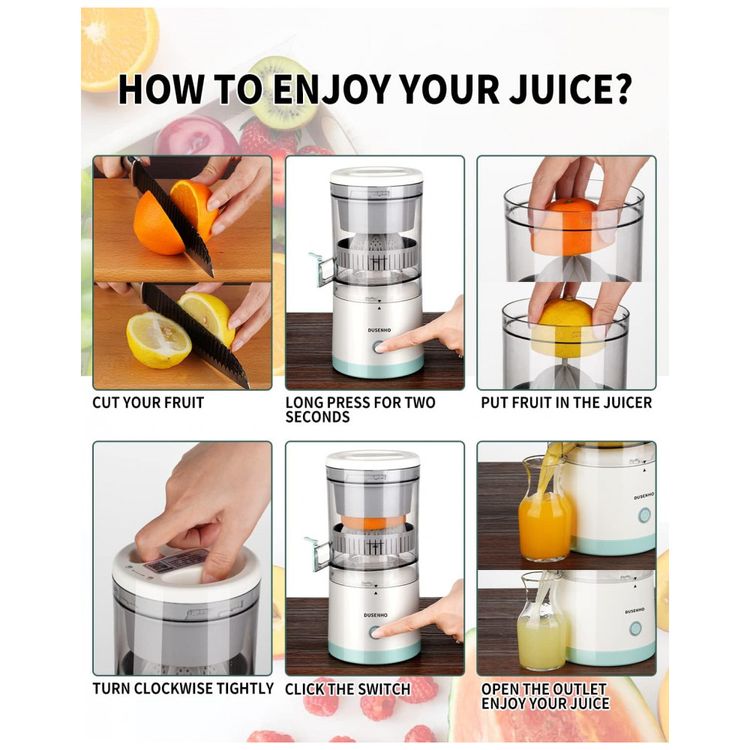 HOW TO ENJOY YOUR JUICE?

DUSENHO

CUT YOUR FRUIT

LONG PRESS FOR TWO SECONDS

PUT FRUIT IN THE JUICER

DUSENHO

DUSENHO

DUSENHO

TURN CLOCKWISE TIGHTLY

CLICK THE SWITCH

OPEN THE OUTLET ENJOY YOUR JUICE